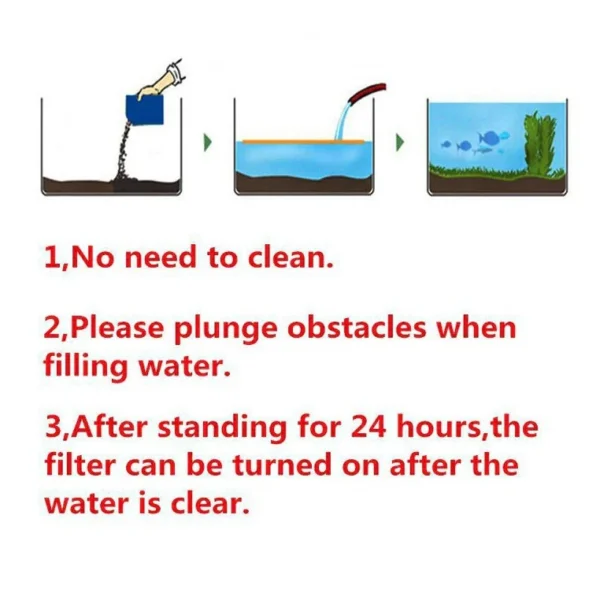 1,No need to clean.

2,Please plunge obstacles when filling water.

3,After standing for 24 hours,the filter can be turned on after the water is clear.